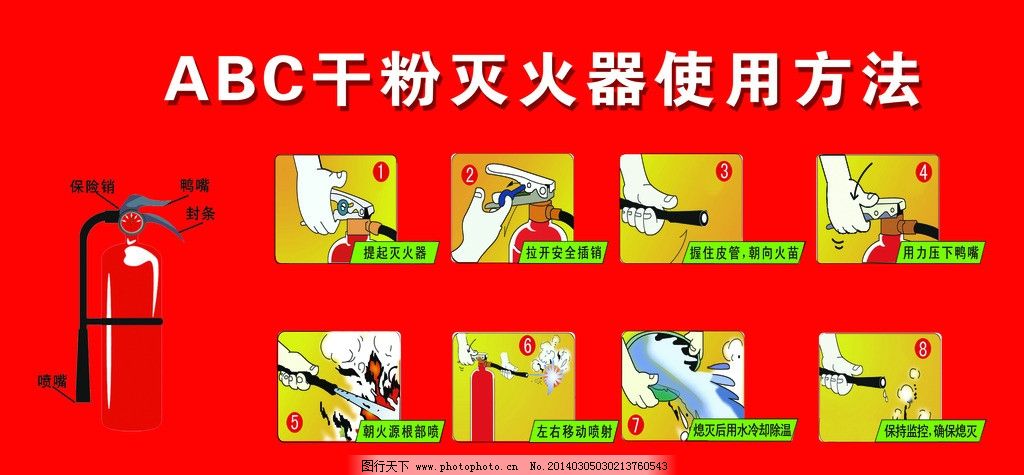 ABC干粉灭火器使用方法

保险销
鸭嘴
封条
喷嘴

1
提起灭火器

2
拉开安全插销

3
握住皮管，朝向火苗

4
用力压下鸭嘴

5
朝火源根部喷

6
左右移动喷射

7
熄灭后用水冷却除温

8
保持监控，确保熄灭

图行天下 www.photophoto.cn No.20140305030213760543